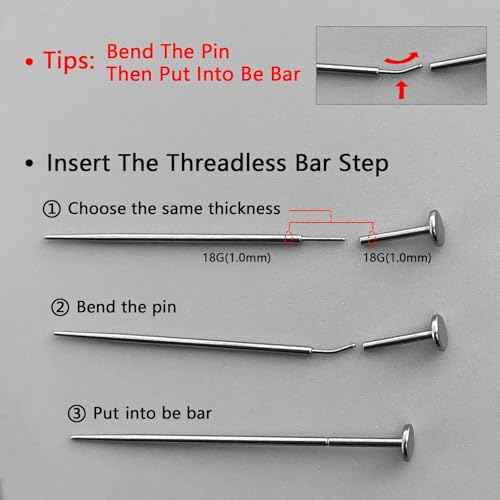 • Tips: Bend The Pin
Then Put Into Be Bar

• Insert The Threadless Bar Step

① Choose the same thickness

18G(1.0mm)

18G(1.0mm)

② Bend the pin

③ Put into be bar