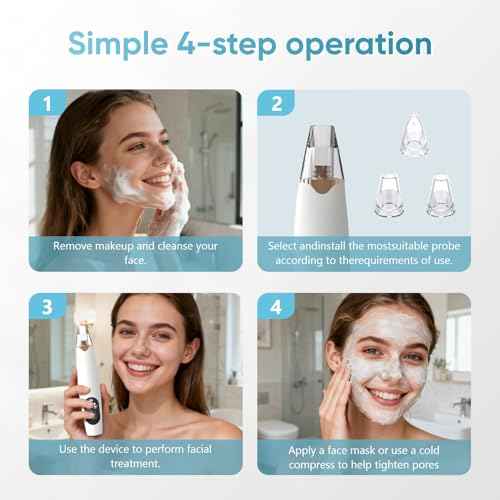 Simple 4-step operation

1

Remove makeup and cleanse your face.

2

Select andinstall the mostsuitable probe according to therequirements of use.

3

Use the device to perform facial treatment.

4

Apply a face mask or use a cold compress to help tighten pores