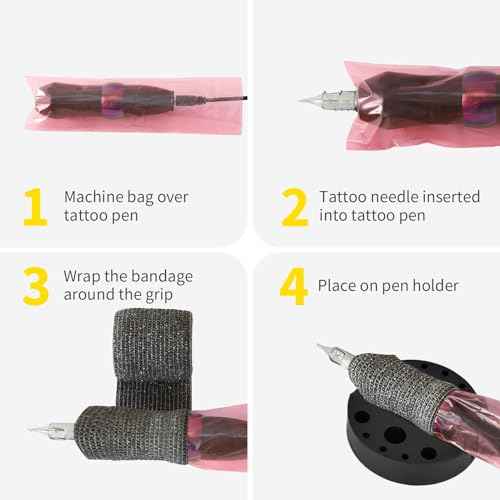 1 Machine bag over tattoo pen

2 Tattoo needle inserted into tattoo pen

3 Wrap the bandage around the grip

4 Place on pen holder