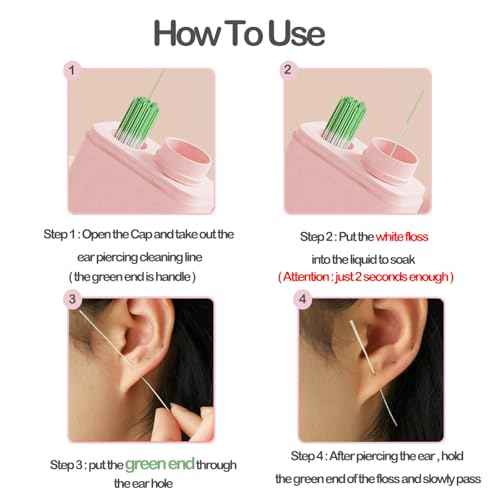 How To Use

1

Step 1 : Open the Cap and take out the ear piercing cleaning line ( the green end is handle )

2

Step 2 : Put the white floss into the liquid to soak ( Attention : just 2 seconds enough )

3

Step 3 : put the green end through the ear hole

4

Step 4 : After piercing the ear , hold the green end of the floss and slowly pass