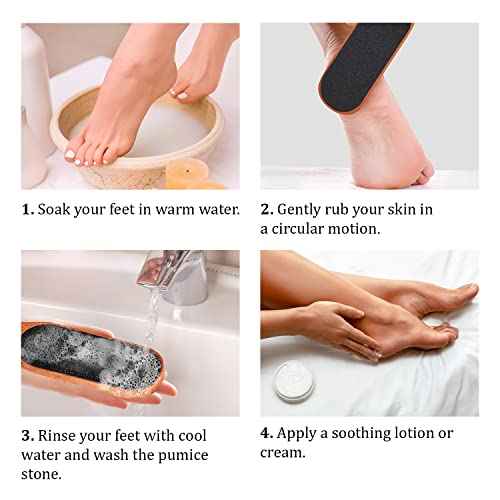 1. Soak your feet in warm water.

2. Gently rub your skin in a circular motion.

3. Rinse your feet with cool water and wash the pumice stone.

4. Apply a soothing lotion or cream.