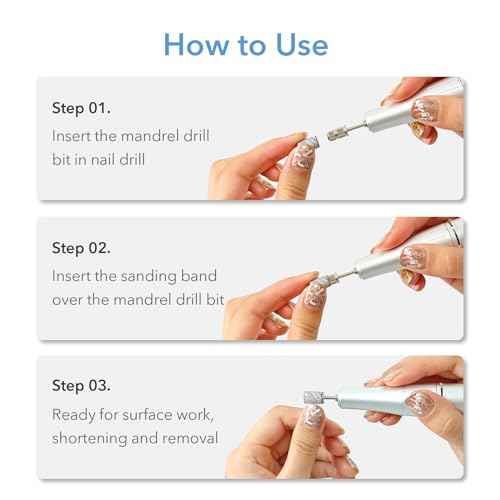 How to Use

Step 01.
Insert the mandrel drill bit in nail drill

Step 02.
Insert the sanding band over the mandrel drill bit

Step 03.
Ready for surface work, shortening and removal