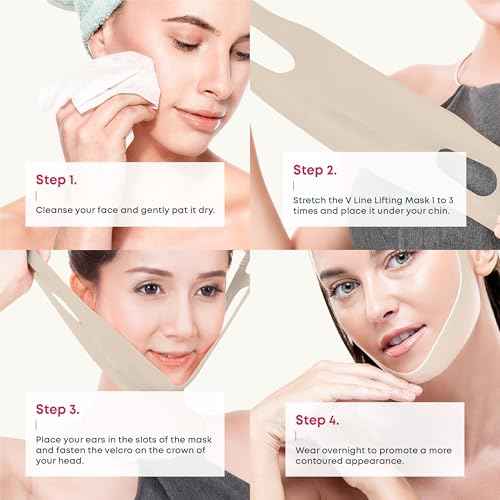 Step 1.

Cleanse your face and gently pat it dry.

Step 2.

Stretch the V Line Lifting Mask 1 to 3 times and place it under your chin.

Step 3.

Place your ears in the slots of the mask and fasten the velcro on the crown of your head.

Step 4.

Wear overnight to promote a more contoured appearance.