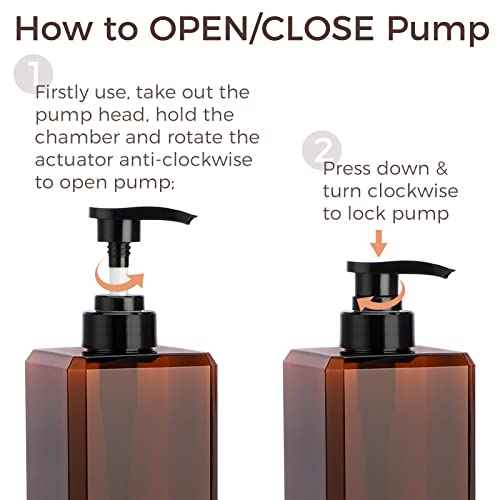 How to OPEN/CLOSE Pump

1

Firstly use, take out the pump head, hold the chamber and rotate the actuator anti-clockwise to open pump;

2

Press down & turn clockwise to lock pump