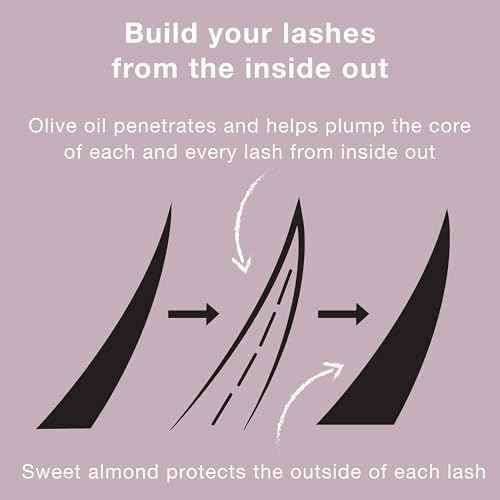 Build your lashes from the inside out

Olive oil penetrates and helps plump the core of each and every lash from inside out

Sweet almond protects the outside of each lash