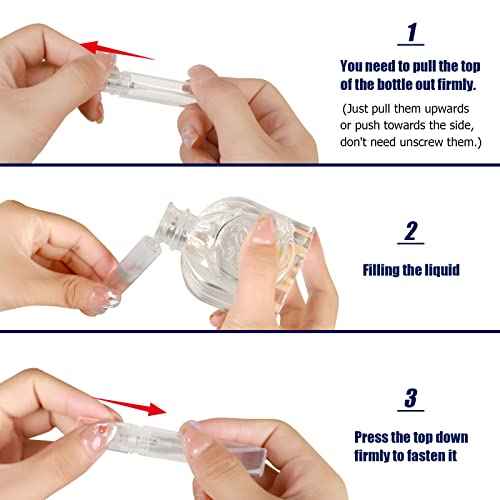 1

You need to pull the top of the bottle out firmly.

(Just pull them upwards or push towards the side, don't need unscrew them.)

2

Filling the liquid

3

Press the top down firmly to fasten it