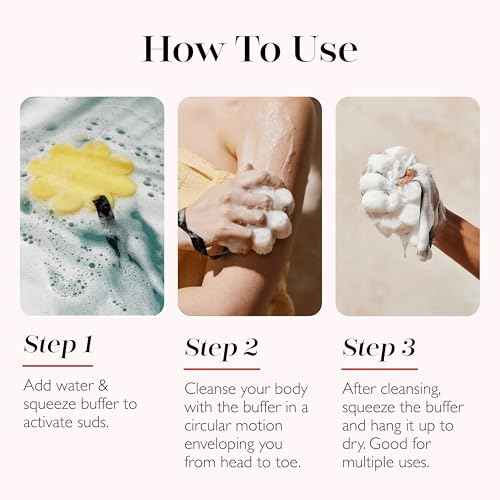 How To Use

Step 1

Add water & squeeze buffer to activate suds.

Step 2

Cleanse your body with the buffer in a circular motion enveloping you from head to toe.

Step 3

After cleansing, squeeze the buffer and hang it up to dry. Good for multiple uses.