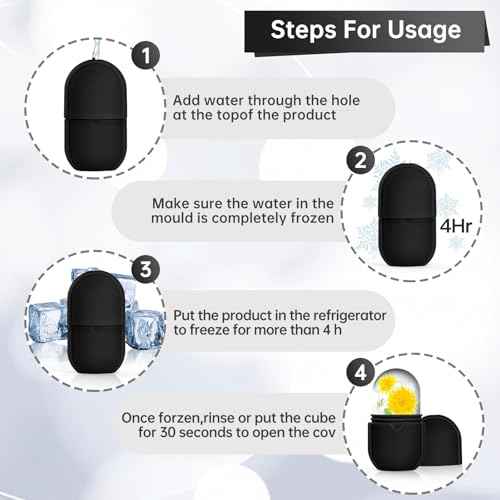 Steps For Usage

1

Add water through the hole at the topof the product

2

Make sure the water in the mould is completely frozen

4Hr

3

Put the product in the refrigerator to freeze for more than 4 h

4

Once forzen,rinse or put the cube for 30 seconds to open the cov