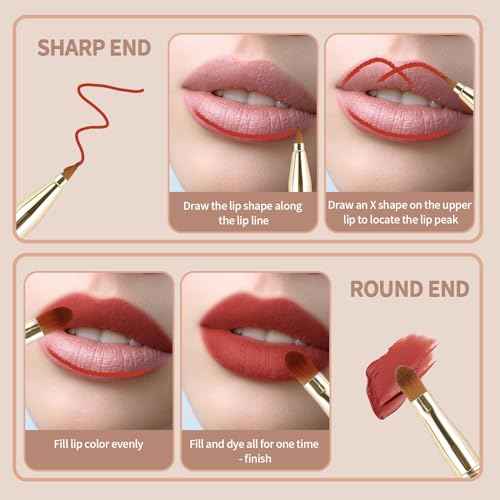 SHARP END

Draw the lip shape along the lip line

Draw an X shape on the upper lip to locate the lip peak

Fill lip color evenly

Fill and dye all for one time - finish

ROUND END