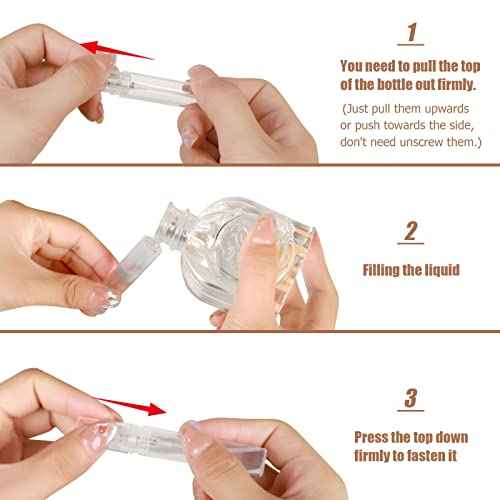 1

You need to pull the top of the bottle out firmly.

(Just pull them upwards or push towards the side, don't need unscrew them.)

2

Filling the liquid

3

Press the top down firmly to fasten it