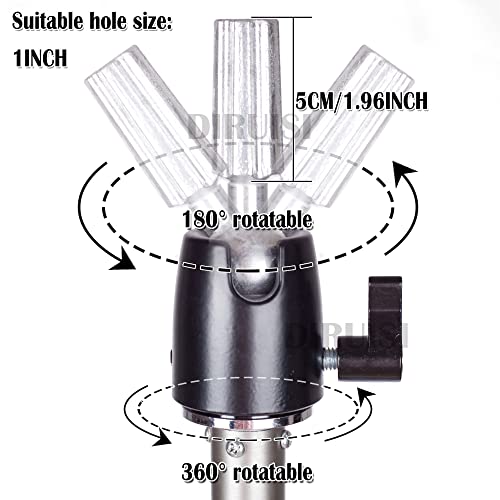 Suitable hole size:

1INCH

5CM/1.96INCH

DIRUISI

180° rotatable

DIRUISI

360° rotatable