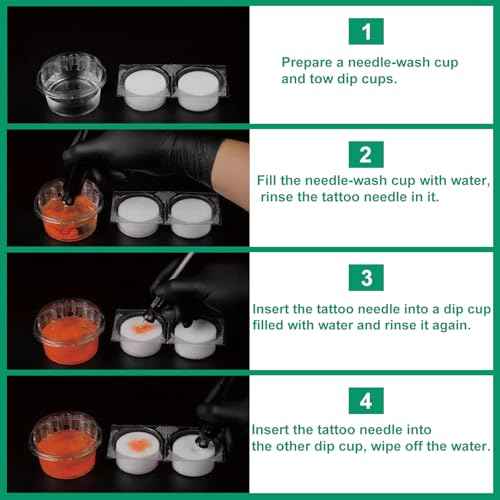 1

Prepare a needle-wash cup and tow dip cups.

2

Fill the needle-wash cup with water, rinse the tattoo needle in it.

3

Insert the tattoo needle into a dip cup filled with water and rinse it again.

4

Insert the tattoo needle into the other dip cup, wipe off the water.