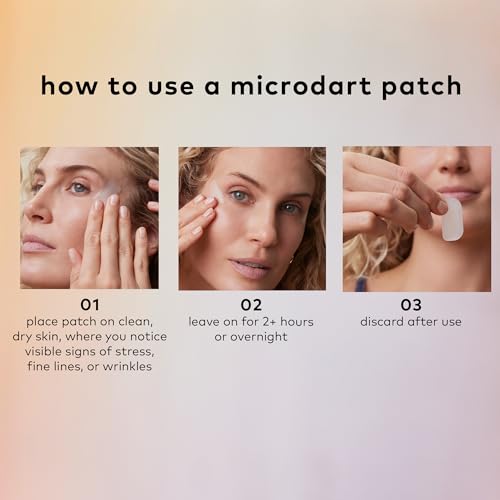 how to use a microdart patch

01
place patch on clean, dry skin, where you notice visible signs of stress, fine lines, or wrinkles

02
leave on for 2+ hours or overnight

03
discard after use