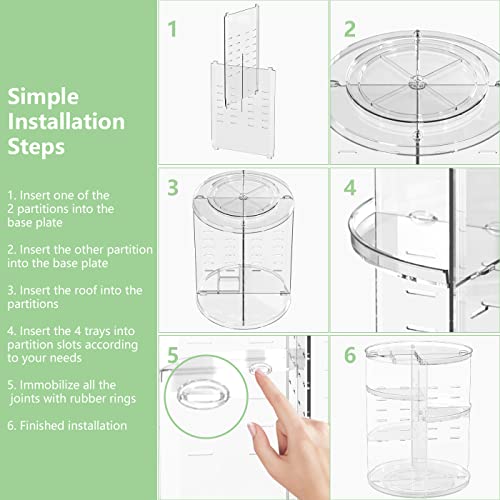 Simple Installation Steps

1. Insert one of the 2 partitions into the base plate

2. Insert the other partition into the base plate

3. Insert the roof into the partitions

4. Insert the 4 trays into partition slots according to your needs

5. Immobilize all the joints with rubber rings

6. Finished installation

1

2

3

4

5

6