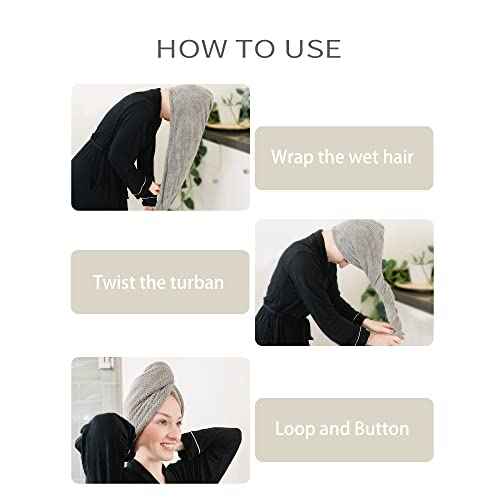 HOW TO USE

Wrap the wet hair

Twist the turban

Loop and Button