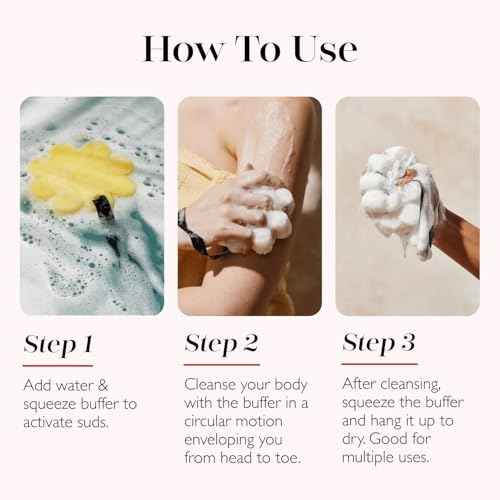 How To Use

Step 1

Add water & squeeze buffer to activate suds.

Step 2

Cleanse your body with the buffer in a circular motion enveloping you from head to toe.

Step 3

After cleansing, squeeze the buffer and hang it up to dry. Good for multiple uses.