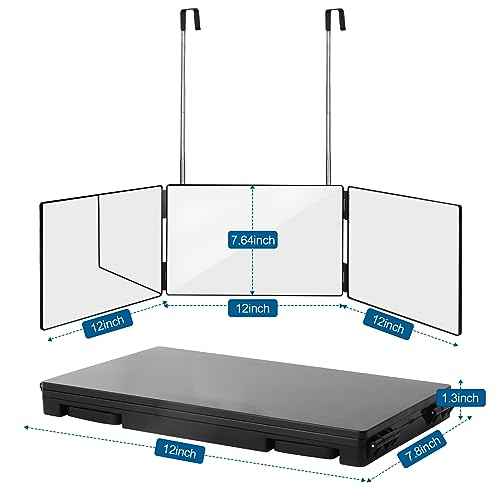 7.64inch
12inch
12inch
12inch
1.3inch
12inch
7.8inch