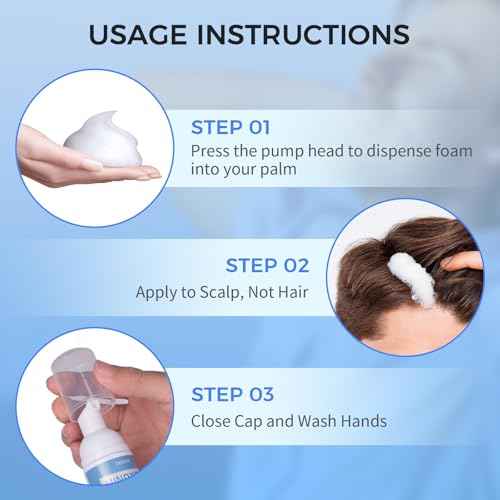 USAGE INSTRUCTIONS

STEP 01
Press the pump head to dispense foam into your palm

STEP 02
Apply to Scalp, Not Hair

STEP 03
Close Cap and Wash Hands