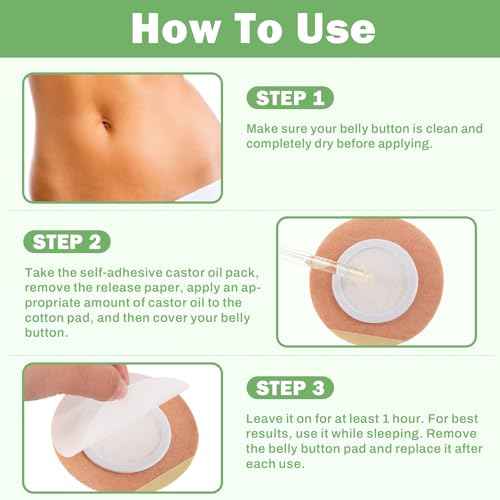 How To Use

STEP 1

Make sure your belly button is clean and completely dry before applying.

STEP 2

Take the self-adhesive castor oil pack, remove the release paper, apply an appropriate amount of castor oil to the cotton pad, and then cover your belly button.

STEP 3

Leave it on for at least 1 hour. For best results, use it while sleeping. Remove the belly button pad and replace it after each use.