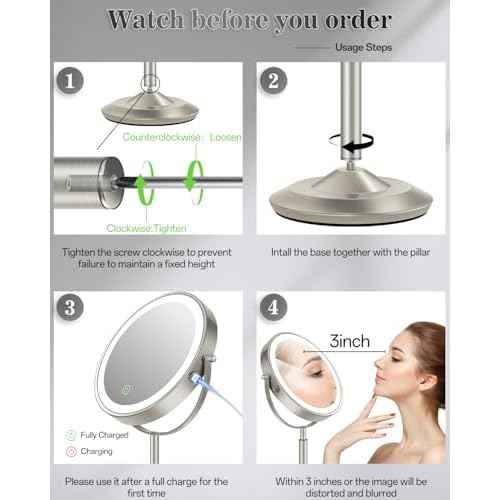 Watch before you order

Usage Steps

1

Counterclockwise : Loosen

Clockwise:Tighten

Tighten the screw clockwise to prevent failure to maintain a fixed height

2

Intall the base together with the pillar

3

Fully Charged

Charging

Please use it after a full charge for the first time

4

3inch

Within 3 inches or the image will be distorted and blurred