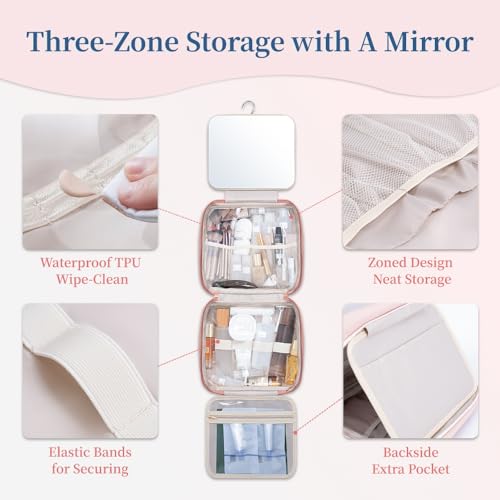 Three-Zone Storage with A Mirror

Waterproof TPU
Wipe-Clean

Zoned Design
Neat Storage

Elastic Bands
for Securing

Backside
Extra Pocket