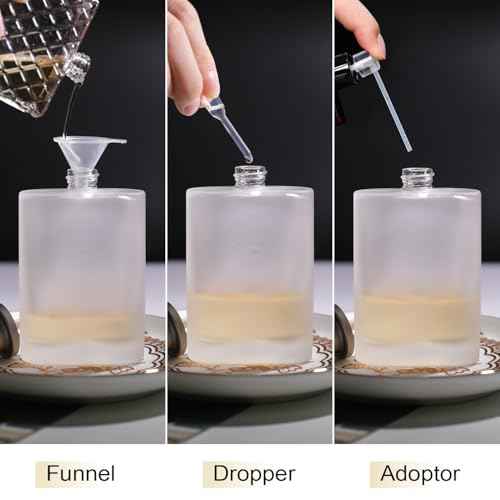 Funnel

Dropper

Adoptor