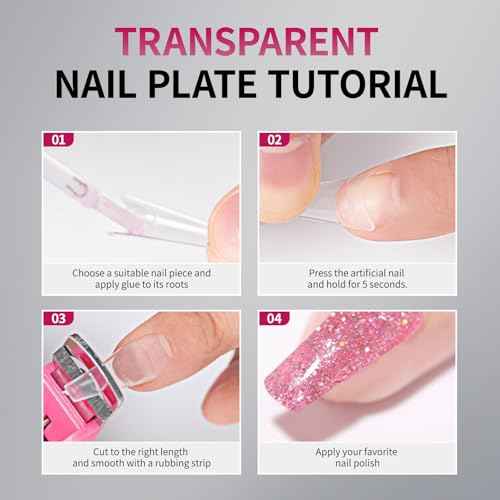 TRANSPARENT
NAIL PLATE TUTORIAL

01
Choose a suitable nail piece and apply glue to its roots

02
Press the artificial nail and hold for 5 seconds.

03
Cut to the right length and smooth with a rubbing strip

04
Apply your favorite nail polish