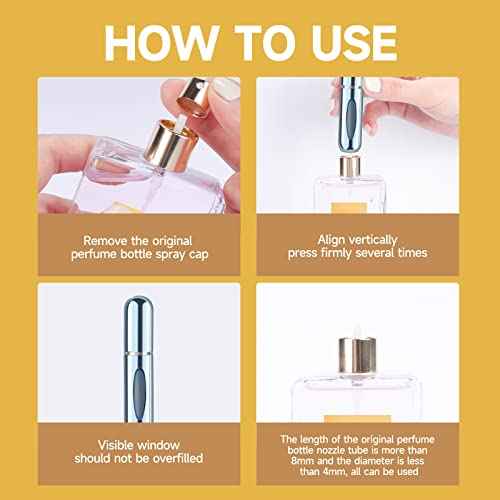 HOW TO USE

Remove the original perfume bottle spray cap

Align vertically press firmly several times

Visible window should not be overfilled

The length of the original perfume bottle nozzle tube is more than 8mm and the diameter is less than 4mm, all can be used