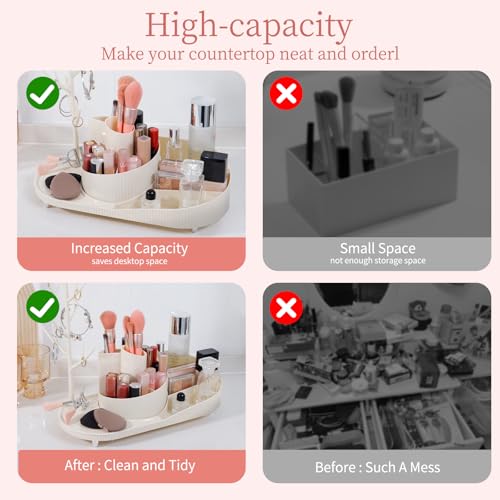 High-capacity
Make your countertop neat and orderl

Increased Capacity
saves desktop space

Small Space
not enough storage space

After : Clean and Tidy

Before : Such A Mess