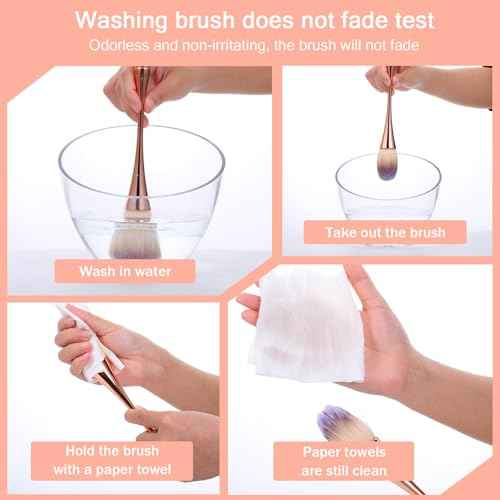 Washing brush does not fade test
Odorless and non-irritating, the brush will not fade

Wash in water

Take out the brush

Hold the brush with a paper towel

Paper towels are still clean