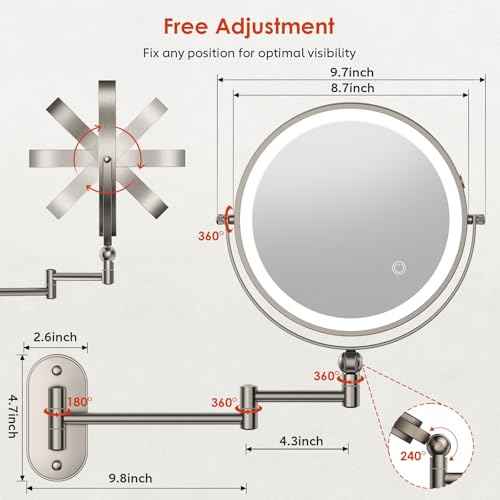 Free Adjustment

Fix any position for optimal visibility

9.7inch

8.7inch

360°

2.6inch

4.7inch

180°

360°

360°

4.3inch

240°

9.8inch