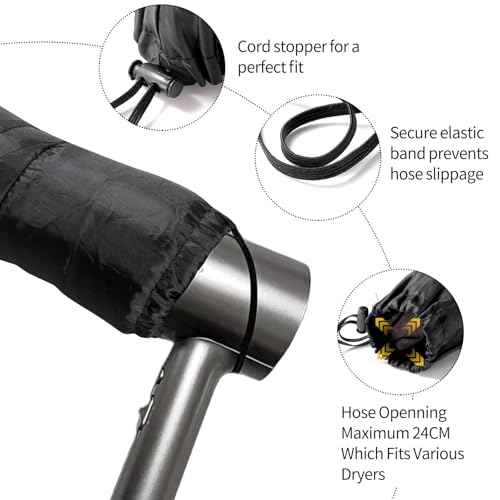 Cord stopper for a perfect fit

Secure elastic band prevents hose slippage

Hose Openning Maximum 24CM Which Fits Various Dryers