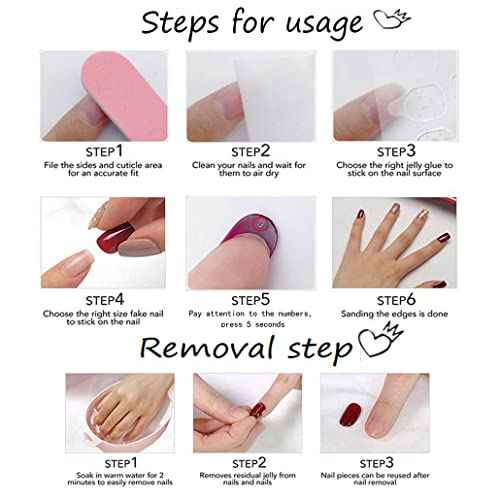 Steps for usage

STEP1
File the sides and cuticle area for an accurate fit

STEP2
Clean your nails and wait for them to air dry

STEP3
Choose the right jelly glue to stick on the nail surface

STEP4
Choose the right size fake nail to stick on the nail

STEP5
Pay attention to the numbers, press 5 seconds

STEP6
Sanding the edges is done

Removal step

STEP1
Soak in warm water for 2 minutes to easily remove nails

STEP2
Removes residual jelly from nails and nails

STEP3
Nail pieces can be reused after nail removal