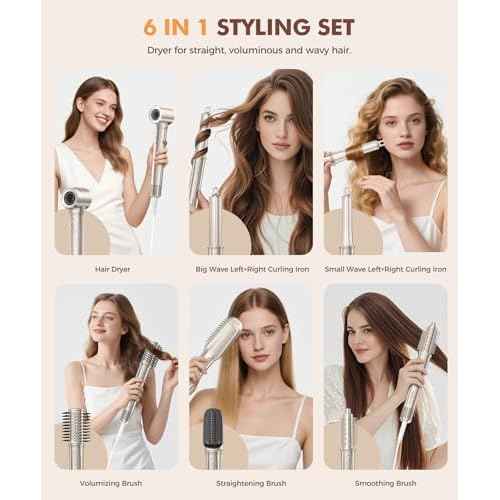 6 IN 1 STYLING SET

Dryer for straight, voluminous and wavy hair.

Hair Dryer

Big Wave Left+Right Curling Iron

Small Wave Left+Right Curling Iron

Volumizing Brush

Straightening Brush

Smoothing Brush