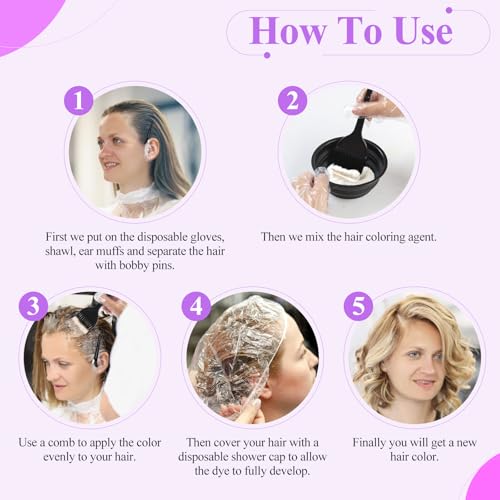 How To Use

1

First we put on the disposable gloves, shawl, ear muffs and separate the hair with bobby pins.

2

Then we mix the hair coloring agent.

3

Use a comb to apply the color evenly to your hair.

4

Then cover your hair with a disposable shower cap to allow the dye to fully develop.

5

Finally you will get a new hair color.