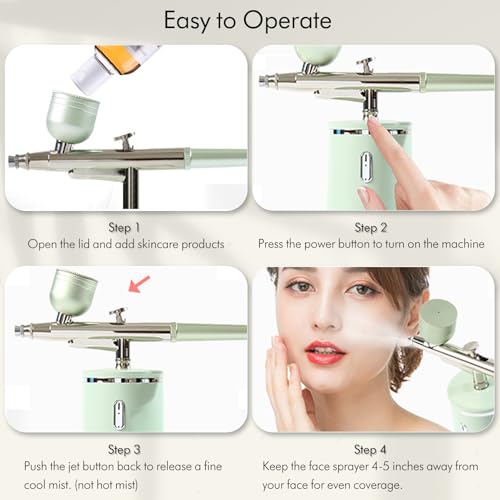 Easy to Operate

Step 1
Open the lid and add skincare products

Step 2
Press the power button to turn on the machine

Step 3
Push the jet button back to release a fine cool mist. (not hot mist)

Step 4
Keep the face sprayer 4-5 inches away from your face for even coverage.