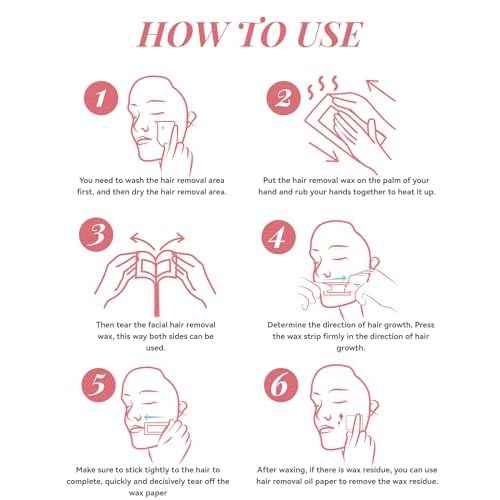 HOW TO USE

1

You need to wash the hair removal area first, and then dry the hair removal area.

2

Put the hair removal wax on the palm of your hand and rub your hands together to heat it up.

3

Then tear the facial hair removal wax, this way both sides can be used.

4

Determine the direction of hair growth. Press the wax strip firmly in the direction of hair growth.

5

Make sure to stick tightly to the hair to complete, quickly and decisively tear off the wax paper

6

After waxing, if there is wax residue, you can use hair removal oil paper to remove the wax residue.