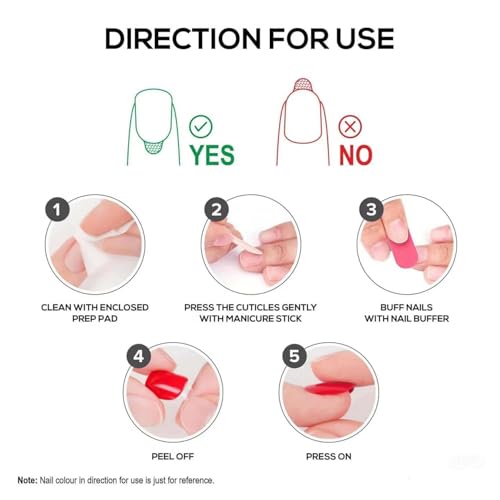 DIRECTION FOR USE

YES

NO

1
CLEAN WITH ENCLOSED PREP PAD

2
PRESS THE CUTICLES GENTLY WITH MANICURE STICK

3
BUFF NAILS WITH NAIL BUFFER

4
PEEL OFF

5
PRESS ON

Note: Nail colour in direction for use is just for reference.