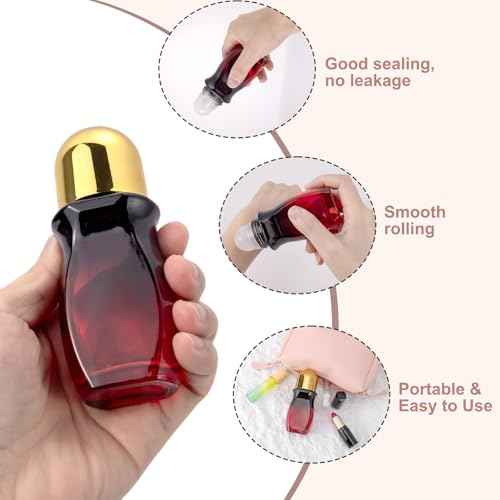 Good sealing, no leakage

Smooth rolling

Portable & Easy to Use