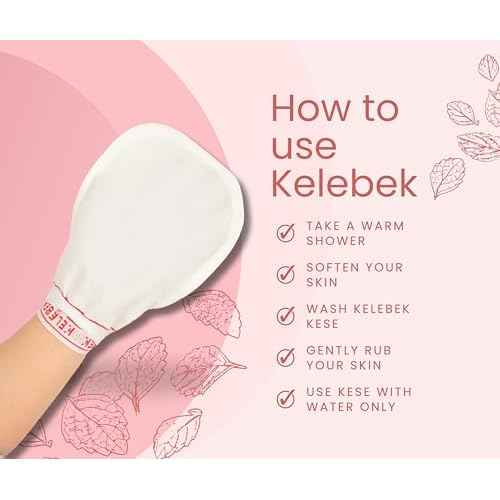 How to use Kelebek

TAKE A WARM SHOWER

SOFTEN YOUR SKIN

WASH KELEBEK KESE

GENTLY RUB YOUR SKIN

USE KESE WITH WATER ONLY

KELEBEK