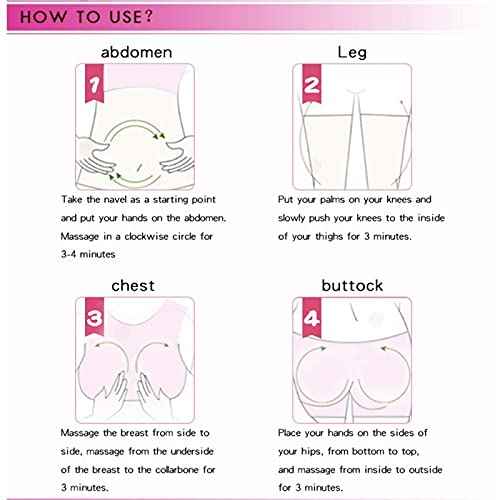 HOW TO USE?

abdomen

1

Take the navel as a starting point and put your hands on the abdomen. Massage in a clockwise circle for 3-4 minutes

Leg

2

Put your palms on your knees and slowly push your knees to the inside of your thighs for 3 minutes.

chest

3

Massage the breast from side to side, massage from the underside of the breast to the collarbone for 3 minutes.

buttock

4

Place your hands on the sides of your hips, from bottom to top, and massage from inside to outside for 3 minutes.