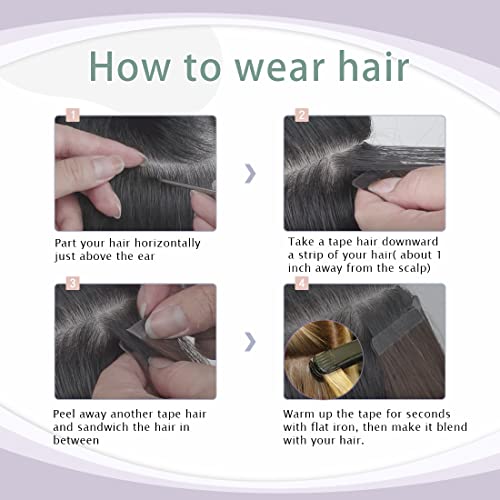 How to wear hair

1

Part your hair horizontally just above the ear

2

Take a tape hair downward a strip of your hair( about 1 inch away from the scalp)

3

Peel away another tape hair and sandwich the hair in between

4

Warm up the tape for seconds with flat iron, then make it blend with your hair.