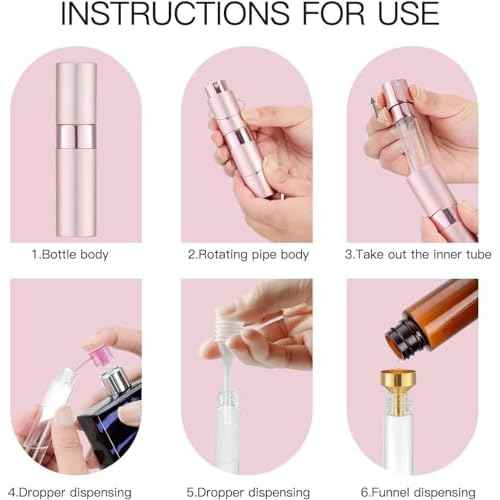 INSTRUCTIONS FOR USE

1.Bottle body

2.Rotating pipe body

3.Take out the inner tube

4.Dropper dispensing

5.Dropper dispensing

6.Funnel dispensing