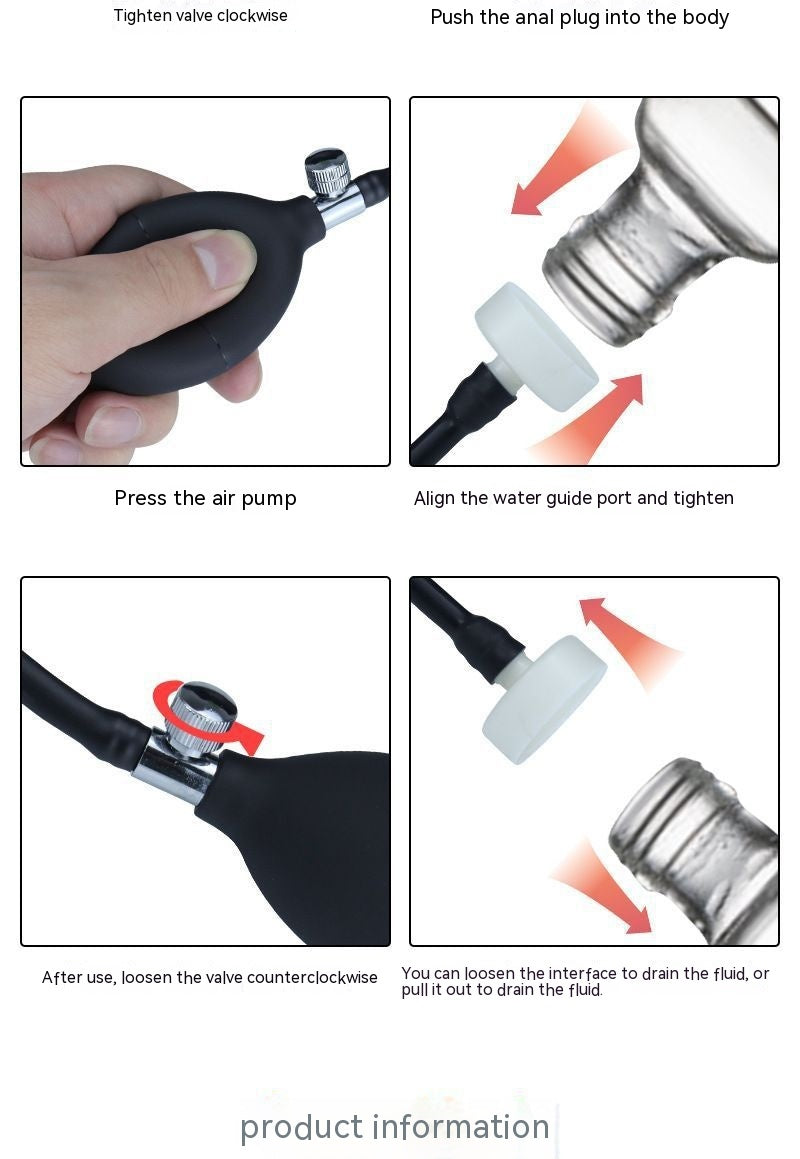 Tighten valve clockwise

Push the anal plug into the body

Press the air pump

Align the water guide port and tighten

After use, loosen the valve counterclockwise

You can loosen the interface to drain the fluid, or pull it out to drain the fluid.

product information