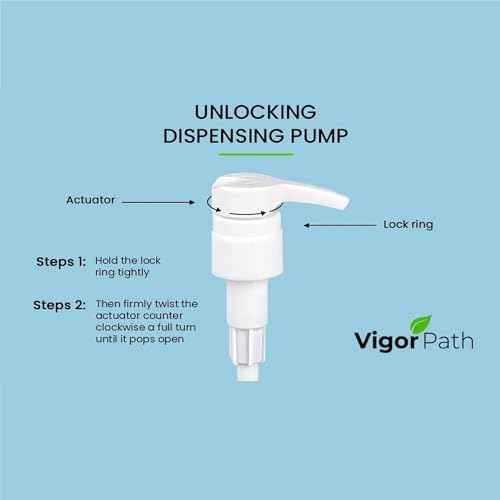 UNLOCKING
DISPENSING PUMP

Actuator

Lock ring

Steps 1: Hold the lock ring tightly

Steps 2: Then firmly twist the actuator counter clockwise a full turn until it pops open

Vigor Path