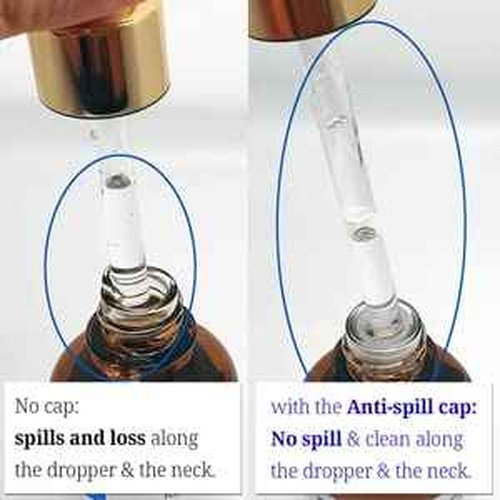 No cap:
spills and loss along the dropper & the neck.

with the Anti-spill cap:
No spill & clean along the dropper & the neck.