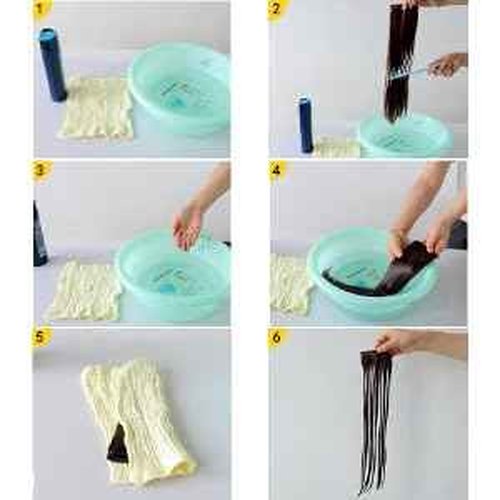 1
2
3
4
5
6