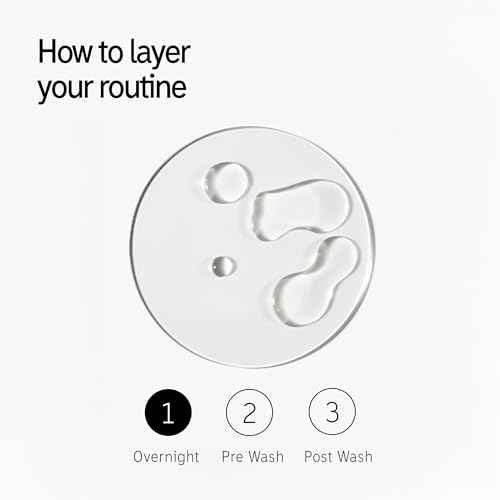 How to layer your routine

1
Overnight

2
Pre Wash

3
Post Wash