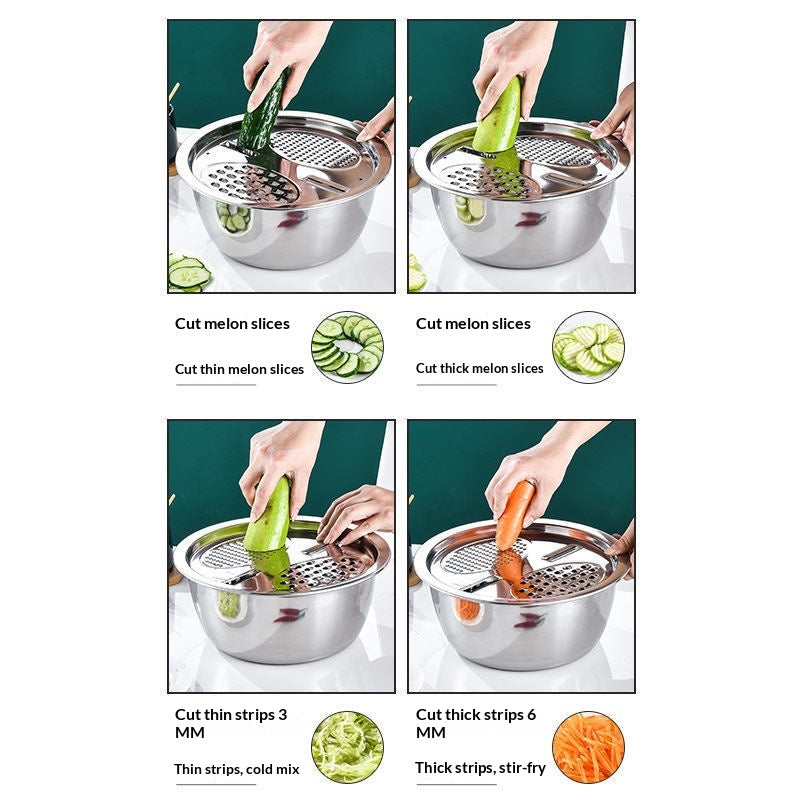 Cut melon slices

Cut thin melon slices

Cut melon slices

Cut thick melon slices

Cut thin strips 3 MM

Thin strips, cold mix

Cut thick strips 6 MM

Thick strips, stir-fry