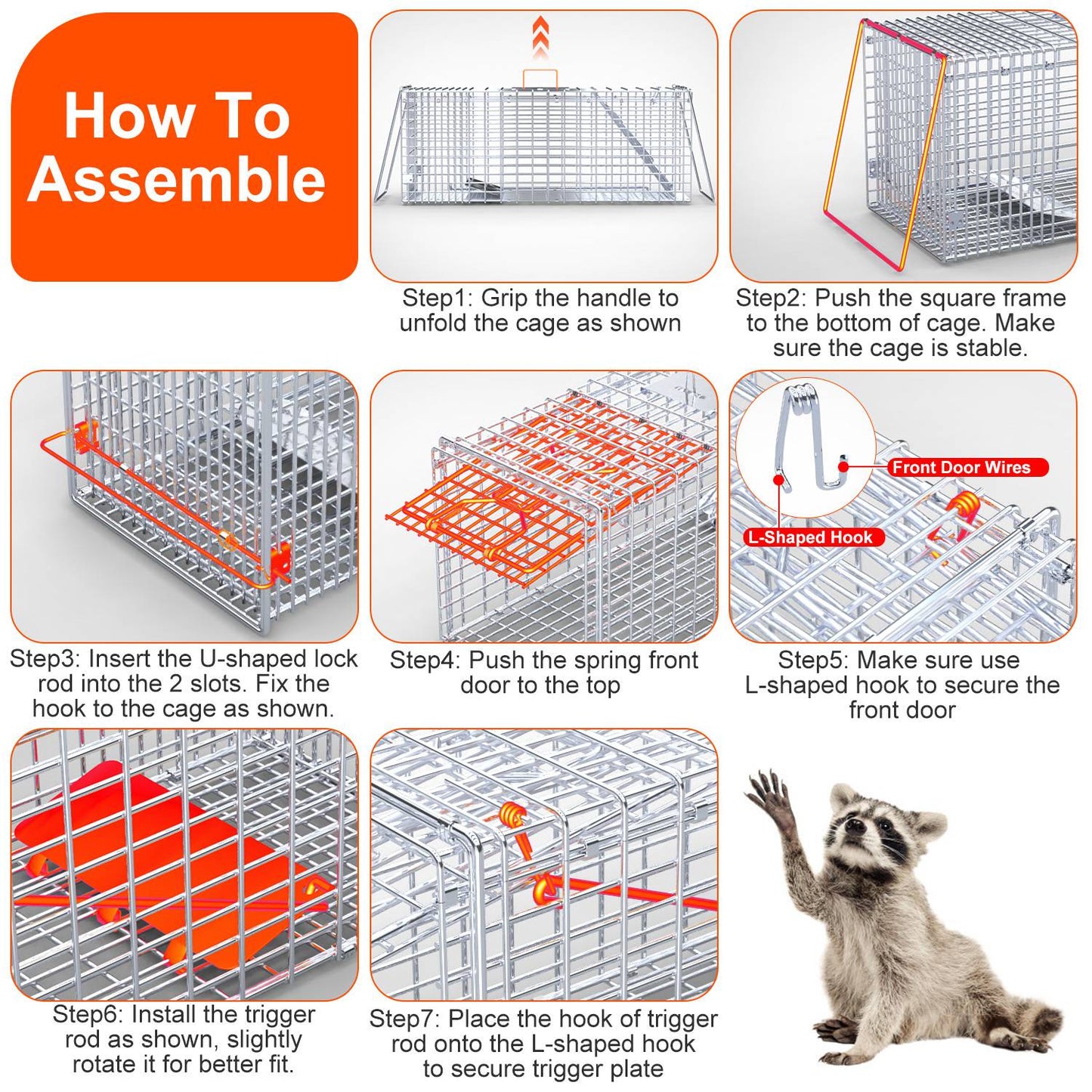 How To Assemble

Step1: Grip the handle to unfold the cage as shown

Step2: Push the square frame to the bottom of cage. Make sure the cage is stable.

Step3: Insert the U-shaped lock rod into the 2 slots. Fix the hook to the cage as shown.

Step4: Push the spring front door to the top

Front Door Wires

L-Shaped Hook

Step5: Make sure use L-shaped hook to secure the front door

Step6: Install the trigger rod as shown, slightly rotate it for better fit.

Step7: Place the hook of trigger rod onto the L-shaped hook to secure trigger plate